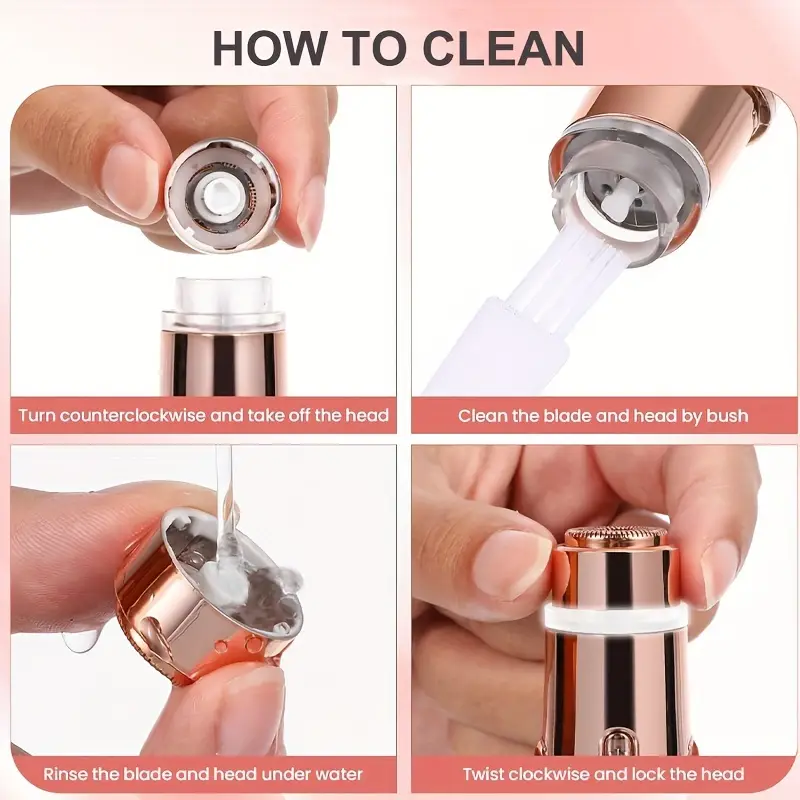 HOW TO CLEAN

Turn counterclockwise and take off the head

Clean the blade and head by bush

Rinse the blade and head under water

Twist clockwise and lock the head