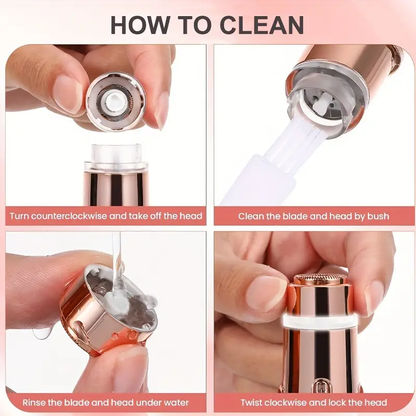 HOW TO CLEAN

Turn counterclockwise and take off the head

Clean the blade and head by bush

Rinse the blade and head under water

Twist clockwise and lock the head